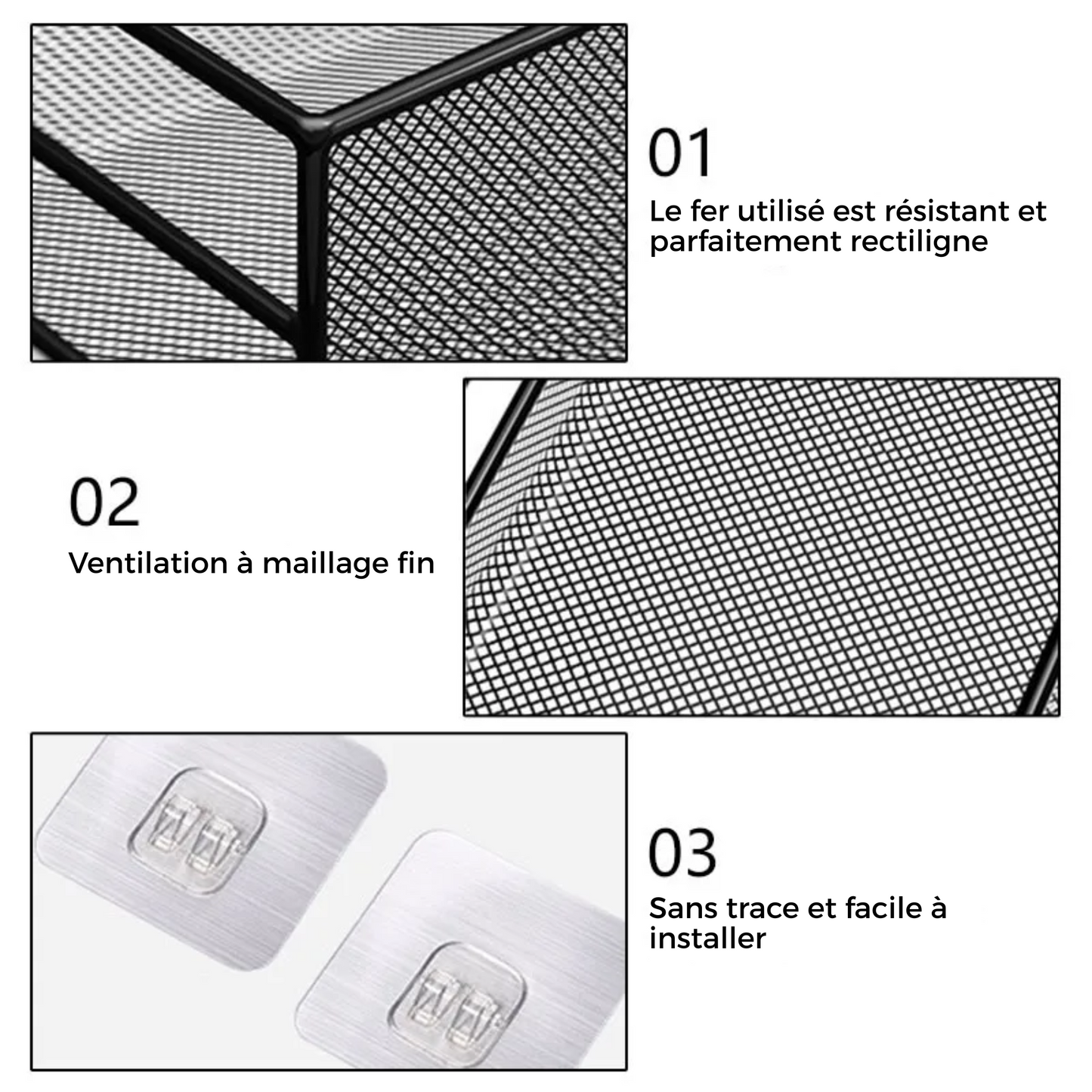 01
Le fer utilisé est résistant et parfaitement rectiligne

02
Ventilation à maillage fin

03
Sans trace et facile à installer