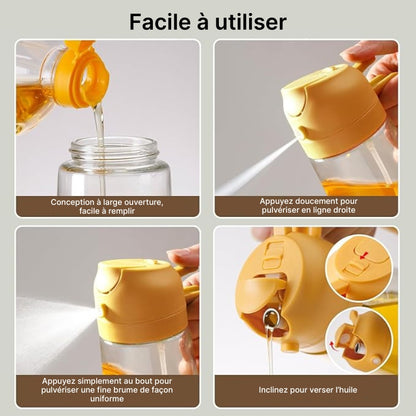 Facile à utiliser

Conception à large ouverture, facile à remplir

Appuyez doucement pour pulvériser en ligne droite

Appuyez simplement au bout pour pulvériser une fine brume de façon uniforme

Inclinez pour verser l'huile