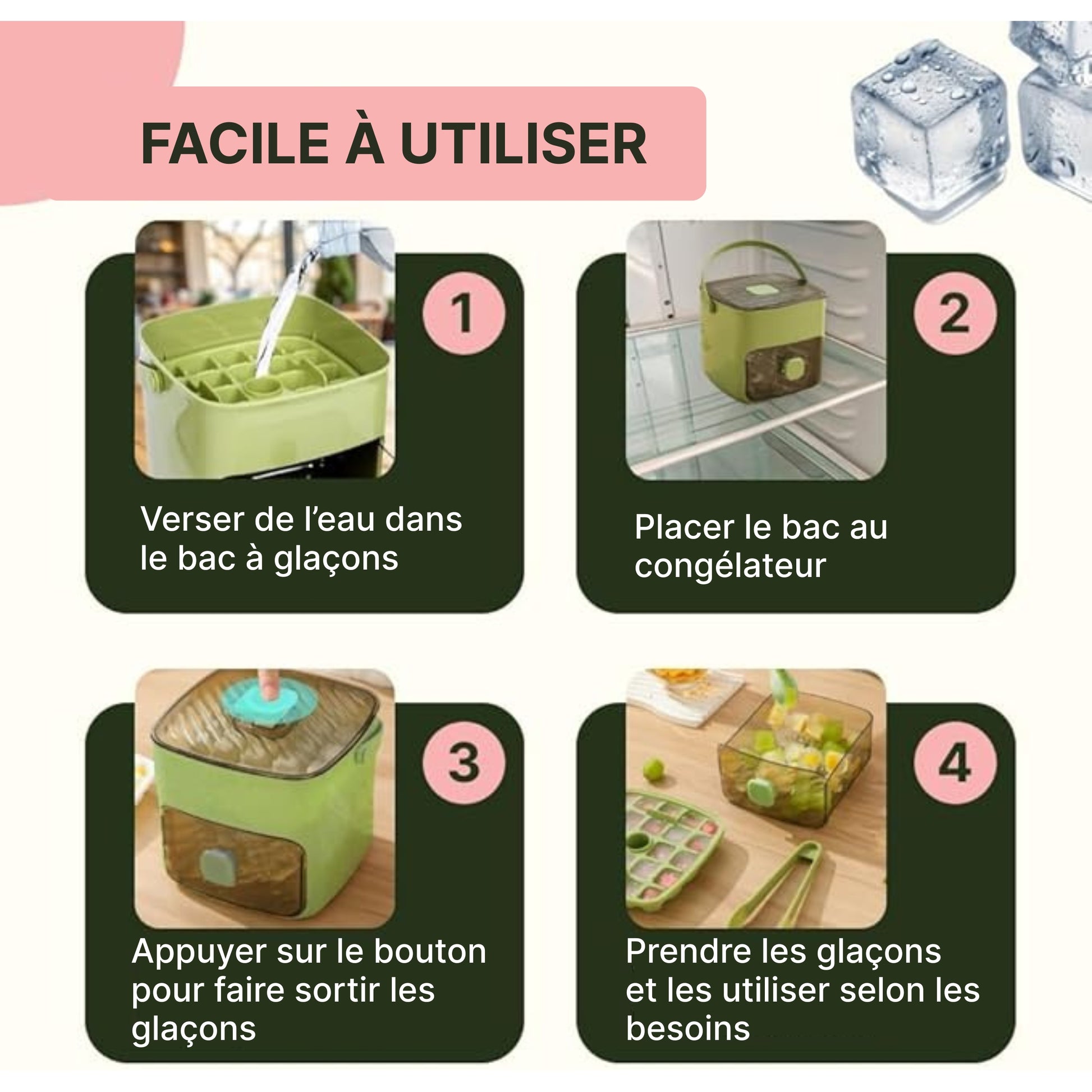 FACILE À UTILISER

1

Verser de l'eau dans le bac à glaçons

2

Placer le bac au congélateur

3

Appuyer sur le bouton pour faire sortir les glaçons

4

Prendre les glaçons et les utiliser selon les besoins